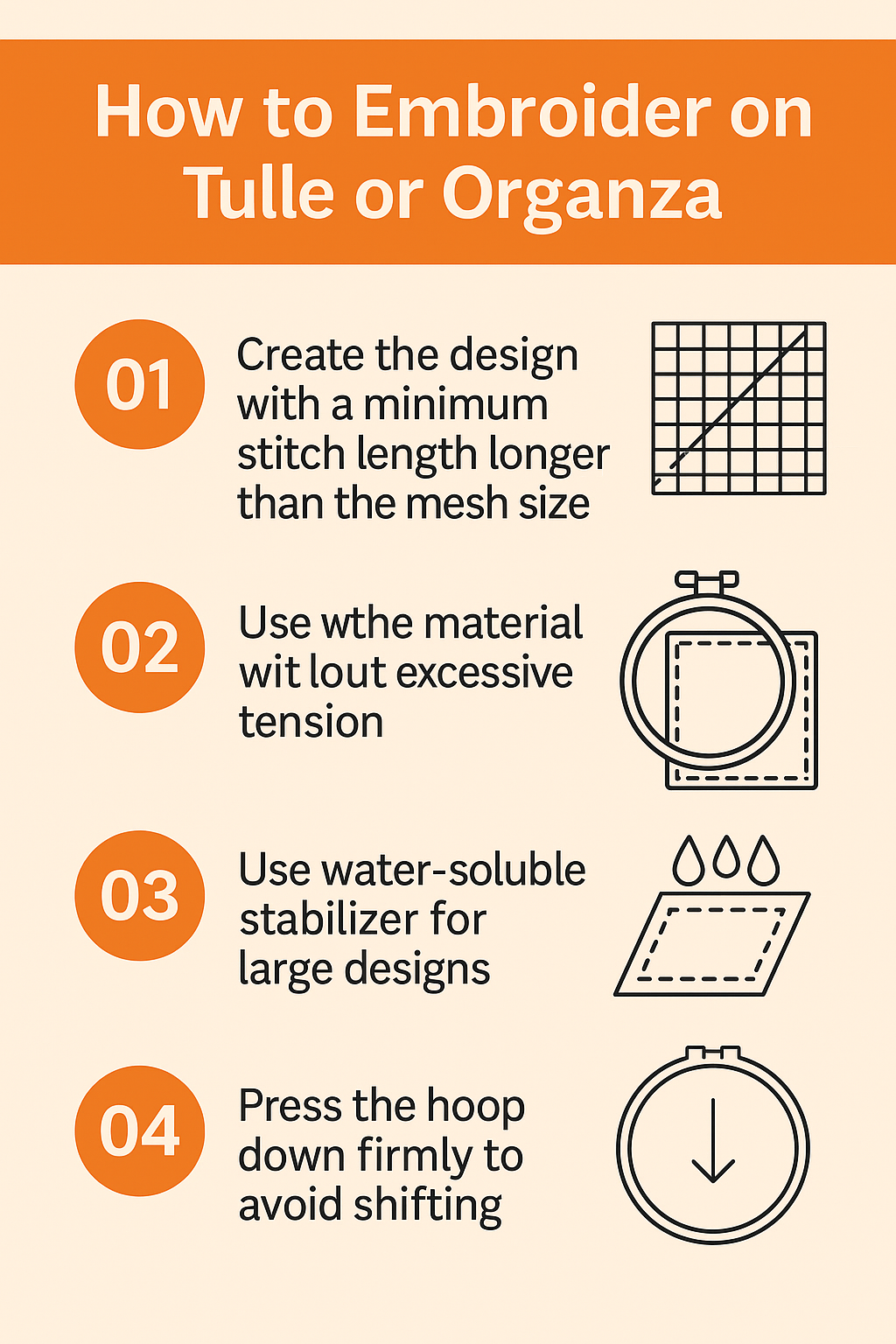 How to Embroider on Tulle or Organza

01

Create the design with a minimum stitch length longer than the mesh size

02

Use wthe material wit lout excessive tension

03

Use water-soluble stabilizer for large designs

04

Press the hoop down firmly to avoid shifting