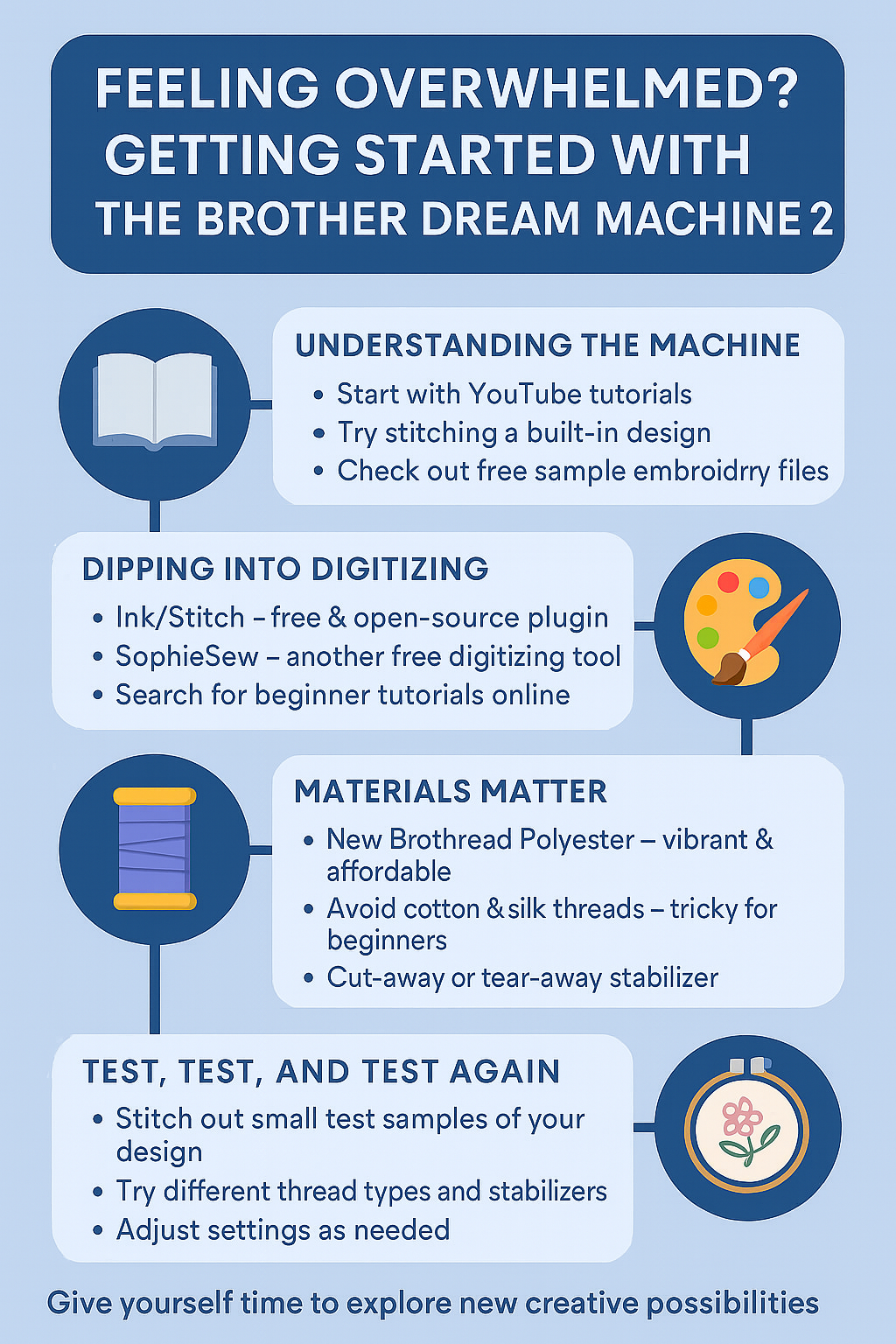 FEELING OVERWHELMED? GETTING STARTED WITH THE BROTHER DREAM MACHINE 2

UNDERSTANDING THE MACHINE
• Start with YouTube tutorials
• Try stitching a built-in design
• Check out free sample embroidrry files

DIPPING INTO DIGITIZING
• Ink/Stitch – free & open-source plugin
• SophieSew – another free digitizing tool
• Search for beginner tutorials online

MATERIALS MATTER
• New Brothread Polyester – vibrant & affordable
• Avoid cotton & silk threads – tricky for beginners
• Cut-away or tear-away stabilizer

TEST, TEST, AND TEST AGAIN
• Stitch out small test samples of your design
• Try different thread types and stabilizers
• Adjust settings as needed

Give yourself time to explore new creative possibilities